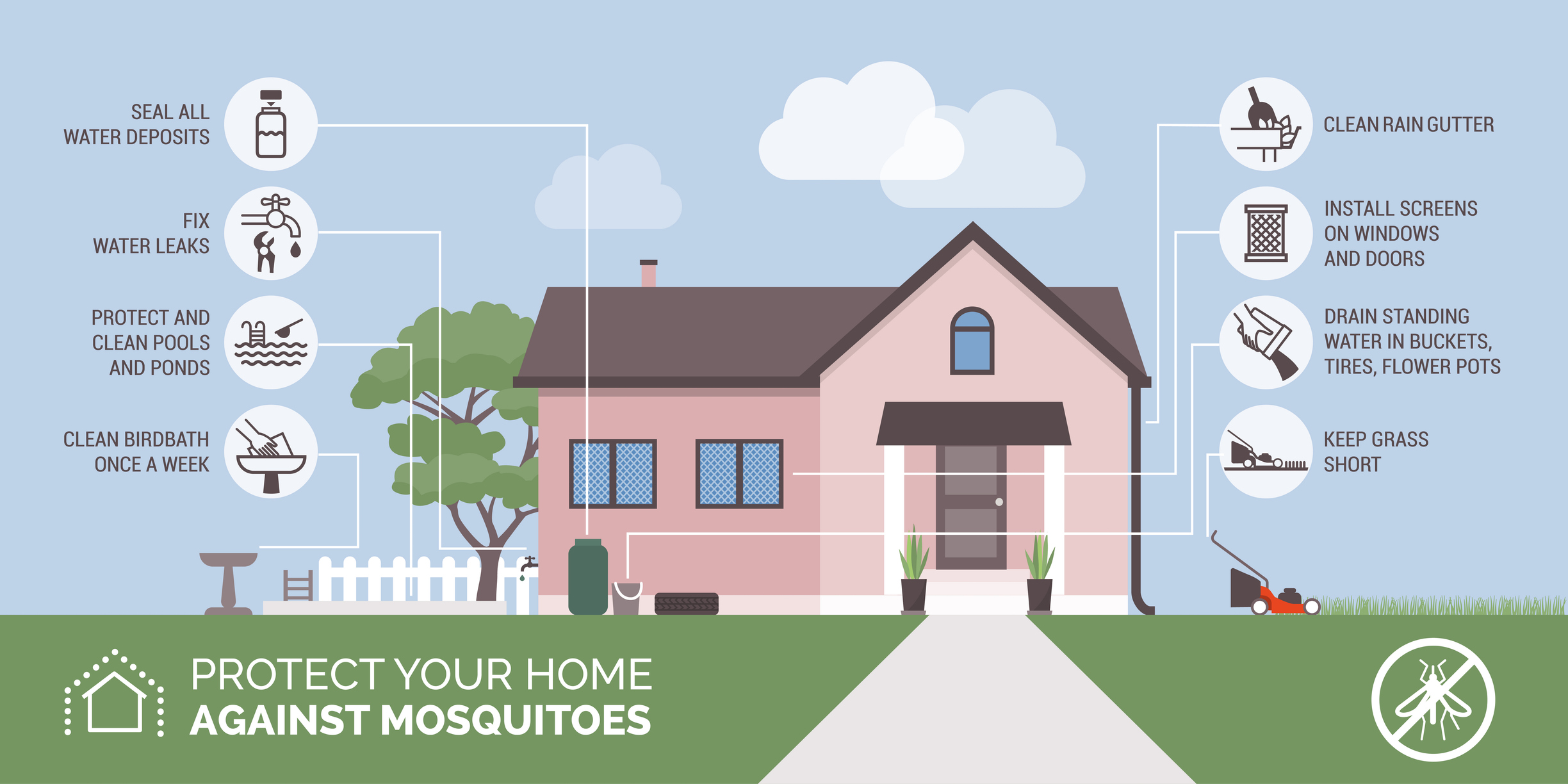 SEAL ALL WATER DEPOSITS

FIX WATER LEAKS

PROTECT AND CLEAN POOLS AND PONDS

CLEAN BIRDBATH ONCE A WEEK

CLEAN RAIN GUTTER

INSTALL SCREENS ON WINDOWS AND DOORS

DRAIN STANDING WATER IN BUCKETS, TIRES, FLOWER POTS

KEEP GRASS SHORT

PROTECT YOUR HOME
AGAINST MOSQUITOES